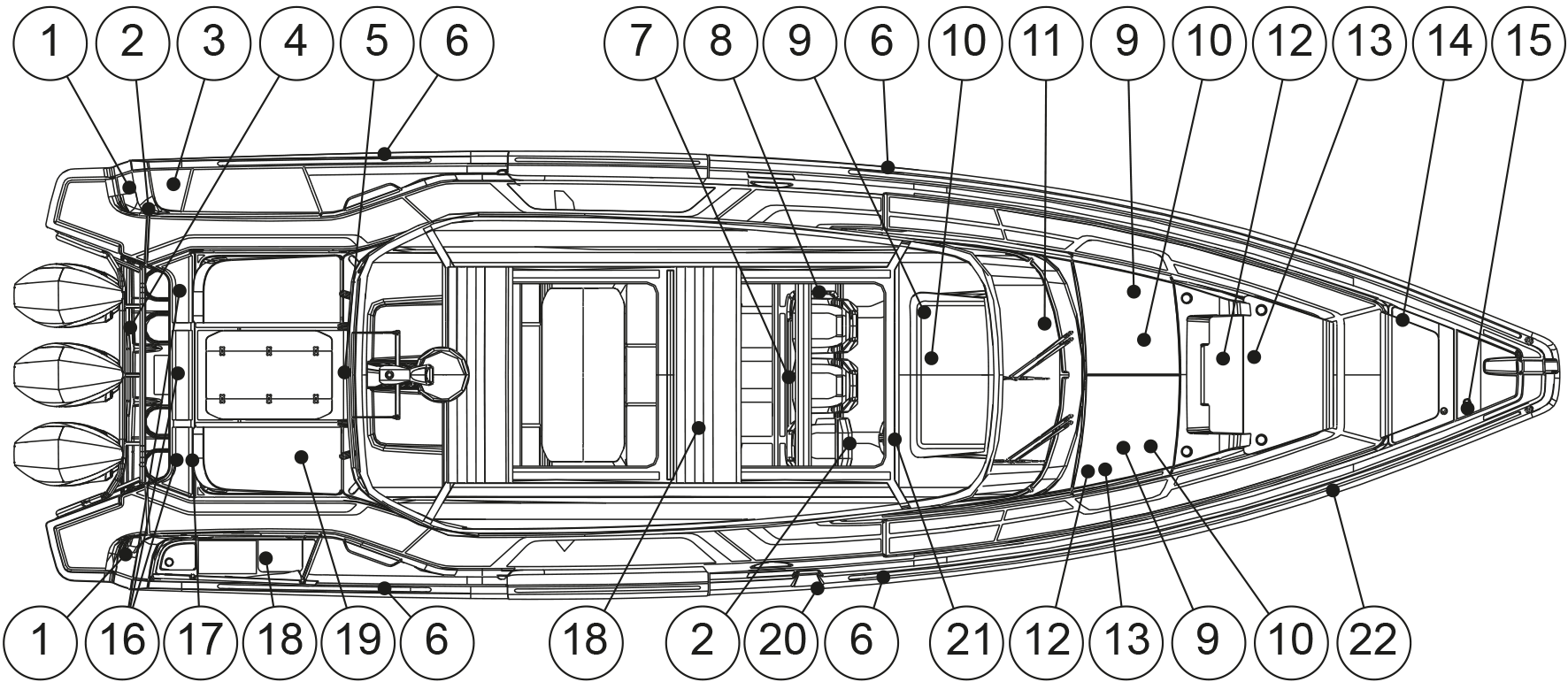 1 2 3 4 5 6 7 8 9 6 10 11 9 10 12 13 14 15

1 16 17 18 19 6 18 2 20 6 21 12 13 9 10 22